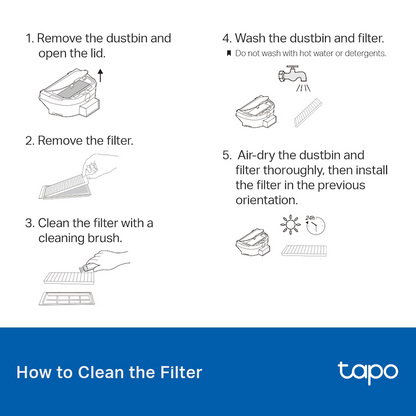 1. Remove the dustbin and open the lid.

2. Remove the filter.

3. Clean the filter with a cleaning brush.

4. Wash the dustbin and filter.

Do not wash with hot water or detergents.

5. Air-dry the dustbin and filter thoroughly, then install the filter in the previous orientation.

24h

How to Clean the Filter

tapo