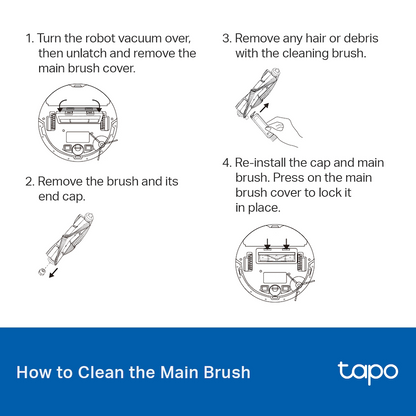 1. Turn the robot vacuum over, then unlatch and remove the main brush cover.

2. Remove the brush and its end cap.

3. Remove any hair or debris with the cleaning brush.

4. Re-install the cap and main brush. Press on the main brush cover to lock it in place.

How to Clean the Main Brush

tapo